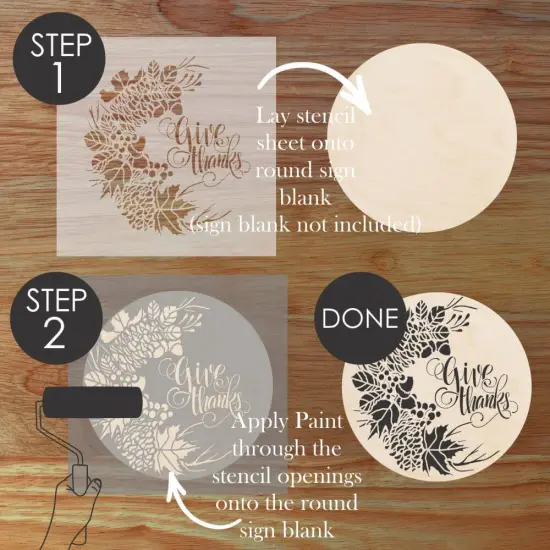 STEP 1

Give thanks

Lay stencil sheet onto round sign blank (sign blank not included)

STEP 2

Give thanks

DONE

Give thanks

Apply Paint through the stencil openings onto the round sign blank