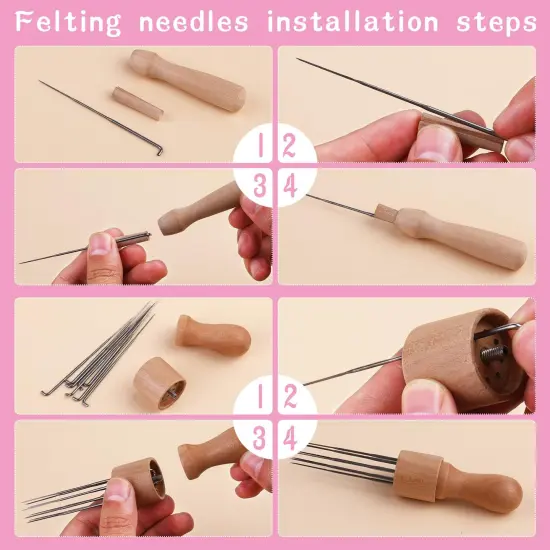 Felting needles installation steps

1 2

3 4

1 2

3 4