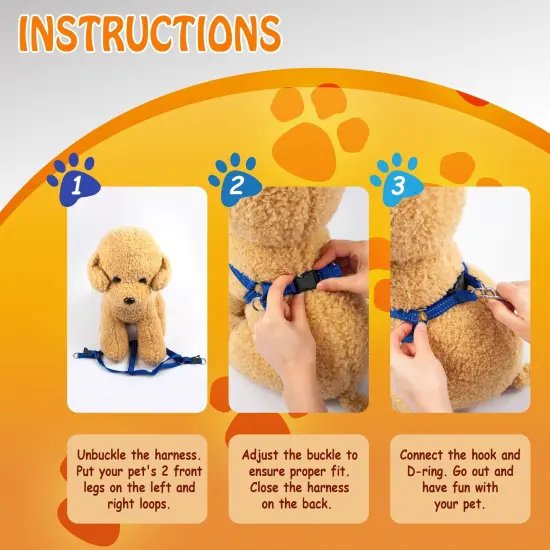 INSTRUCTIONS

1

2

3

Unbuckle the harness. Put your pet's 2 front legs on the left and right loops.

Adjust the buckle to ensure proper fit. Close the harness on the back.

Connect the hook and D-ring. Go out and have fun with your pet.