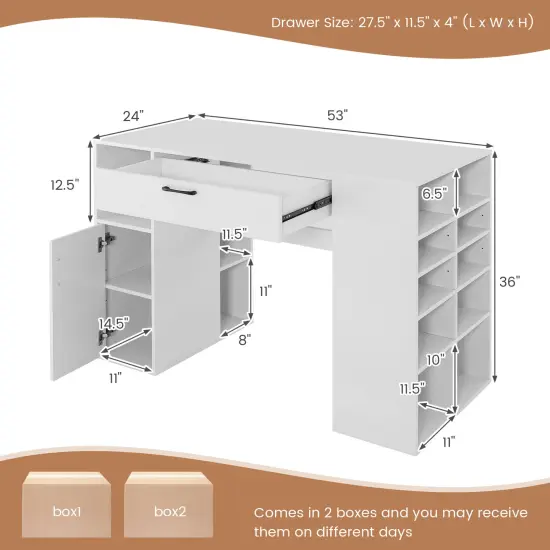 Drawer Size: 27.5" x 11.5" x 4" (L x W x H)

24"

53"

12.5"

6.5"

11.5"

11"

36"

14.5"

8"

11"

10"

11.5"

11"

box1

box2

Comes in 2 boxes and you may receive them on different days