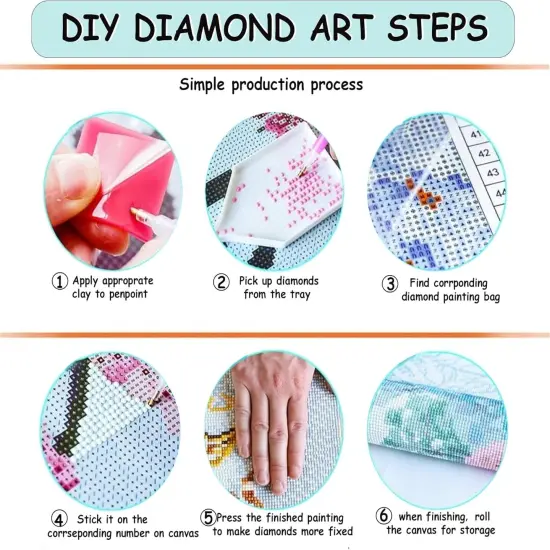 DIY DIAMOND ART STEPS

Simple production process

41
42
43
44

① Apply approprate clay to penpoint

② Pick up diamonds from the tray

③ Find corrponding diamond painting bag

④ Stick it on the corrseponding number on canvas

⑤ Press the finished painting to make diamonds more fixed

⑥ when finishing, roll the canvas for storage