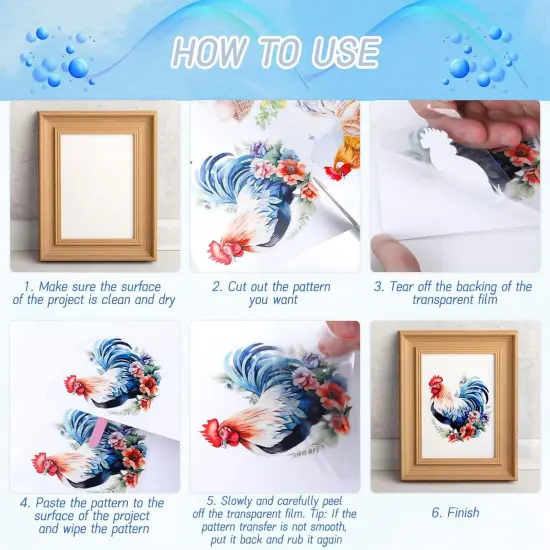 HOW TO USE

1. Make sure the surface of the project is clean and dry

2. Cut out the pattern you want

3. Tear off the backing of the transparent film

4. Paste the pattern to the surface of the project and wipe the pattern

5. Slowly and carefully peel off the transparent film. Tip: If the pattern transfer is not smooth, put it back and rub it again

6. Finish