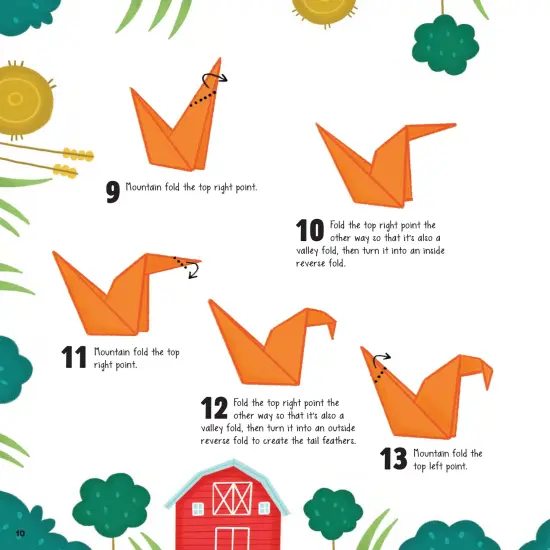 9 Mountain fold the top right point.

10 Fold the top right point the other way so that it's also a valley fold, then turn it into an inside reverse fold.

11 Mountain fold the top right point.

12 Fold the top right point the other way so that it's also a valley fold, then turn it into an outside reverse fold to create the tail feathers.

13 Mountain fold the top left point.

10