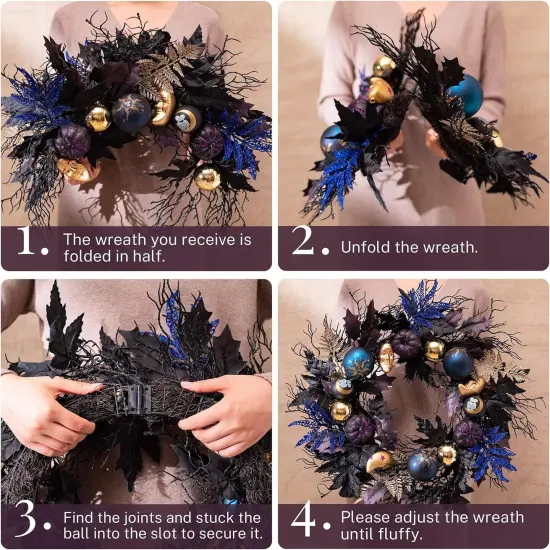 1. The wreath you receive is folded in half.

2. Unfold the wreath.

3. Find the joints and stuck the ball into the slot to secure it.

4. Please adjust the wreath until fluffy.