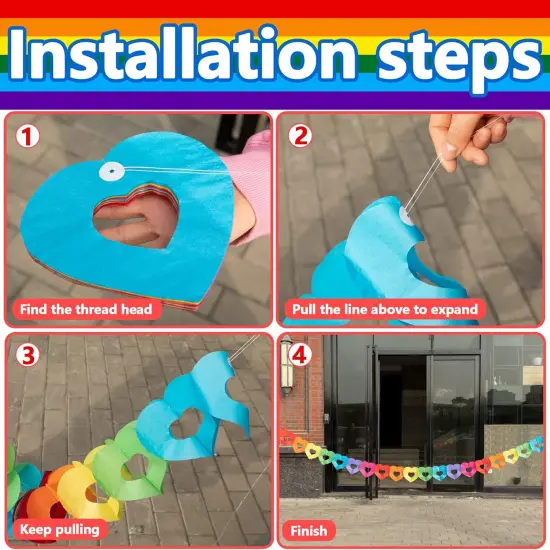 Installation steps

1
Find the thread head

2
Pull the line above to expand

3
Keep pulling

4
Finish