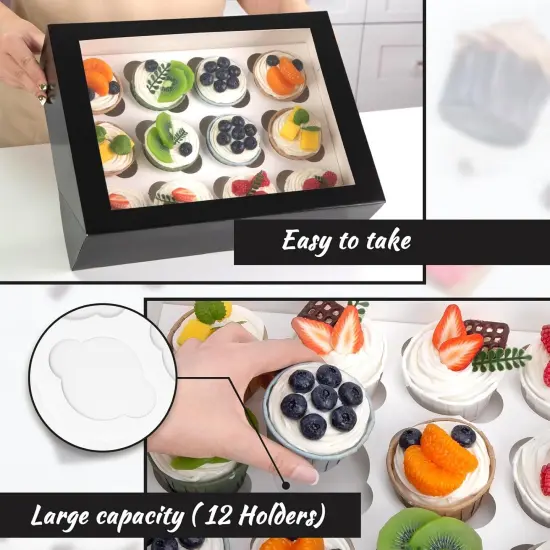 Easy to take

Large capacity ( 12 Holders)