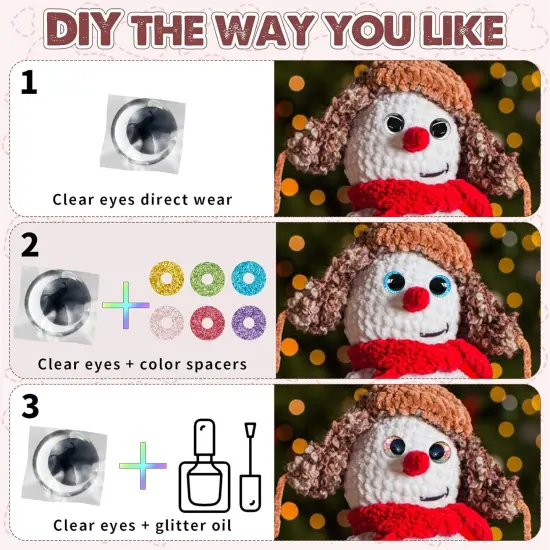 DIY THE WAY YOU LIKE

1

Clear eyes direct wear

2

Clear eyes + color spacers

3

Clear eyes + glitter oil