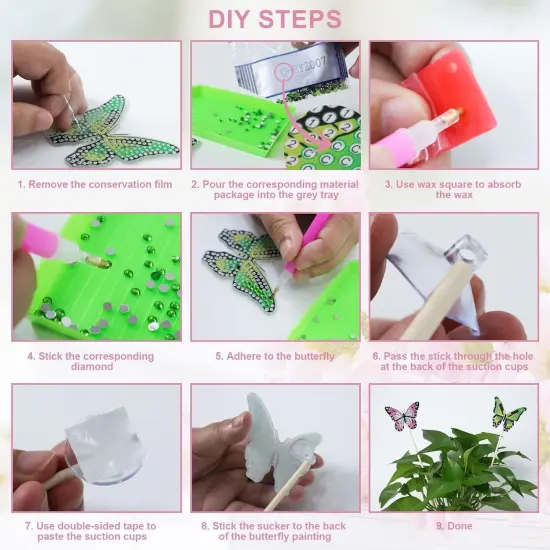 DIY STEPS

C-HY2007

1. Remove the conservation film

2. Pour the corresponding material package into the grey tray

3. Use wax square to absorb the wax

4. Stick the corresponding diamond

5. Adhere to the butterfly

6. Pass the stick through the hole at the back of the suction cups

7. Use double-sided tape to paste the suction cups

8. Stick the sucker to the back of the butterfly painting

9. Done