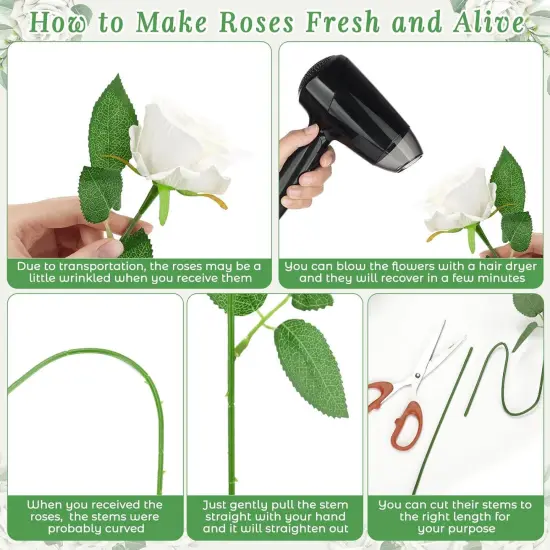 How to Make Roses Fresh and Alive

Due to transportation, the roses may be a little wrinkled when you receive them

You can blow the flowers with a hair dryer and they will recover in a few minutes

When you received the roses, the stems were probably curved

Just gently pull the stem straight with your hand and it will straighten out

You can cut their stems to the right length for your purpose