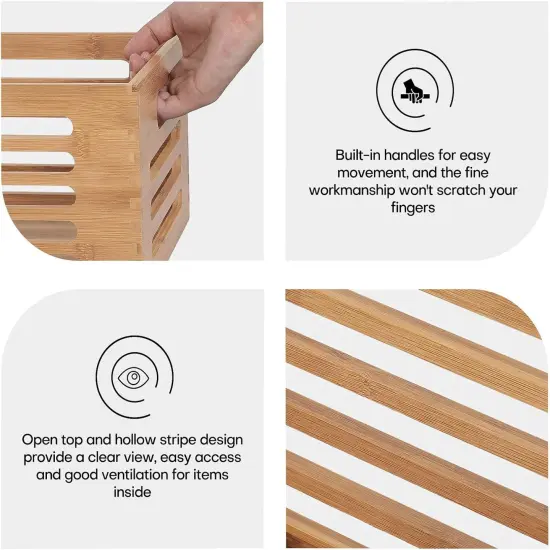 Built-in handles for easy movement, and the fine workmanship won't scratch your fingers

Open top and hollow stripe design provide a clear view, easy access and good ventilation for items inside