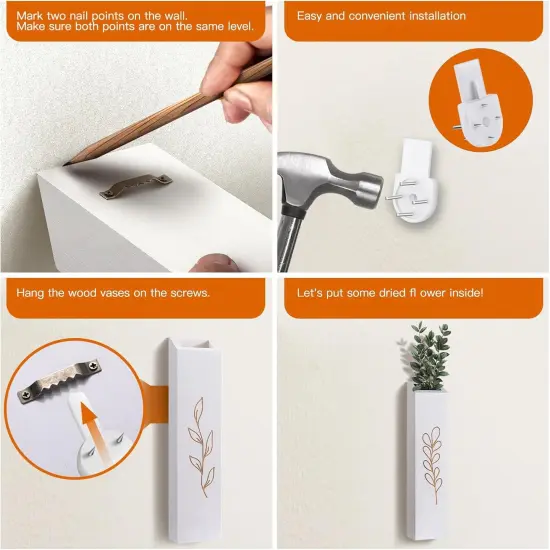 Mark two nail points on the wall.
Make sure both points are on the same level.

Easy and convenient installation

Hang the wood vases on the screws.

Let's put some dried fl ower inside!