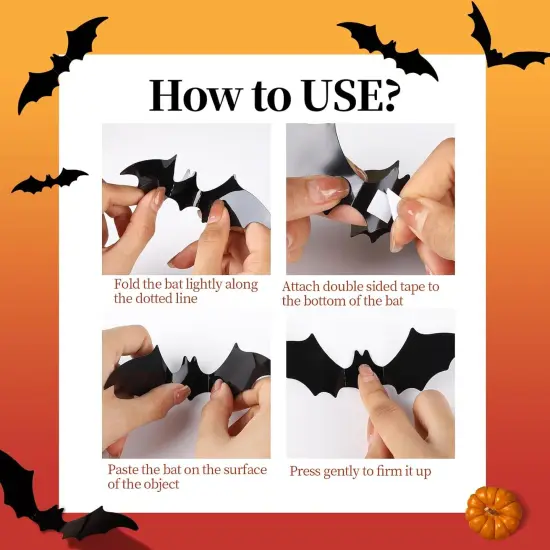 How to USE?

Fold the bat lightly along the dotted line

Attach double sided tape to the bottom of the bat

Paste the bat on the surface of the object

Press gently to firm it up