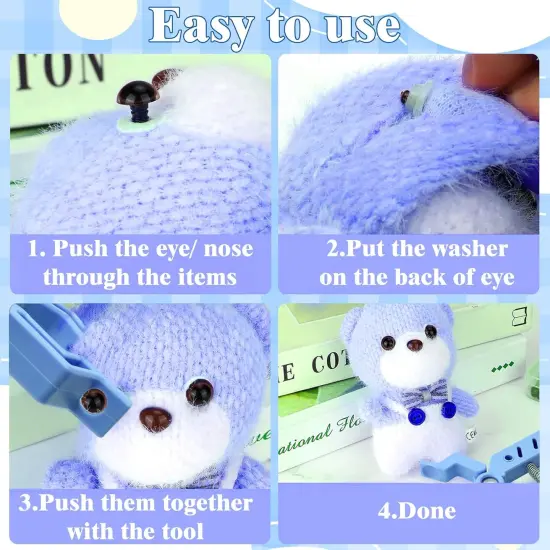 Easy to use

TON

1. Push the eye/ nose through the items

2.Put the washer on the back of eye

3.Push them together with the tool

E COT

ational Flo

4.Done