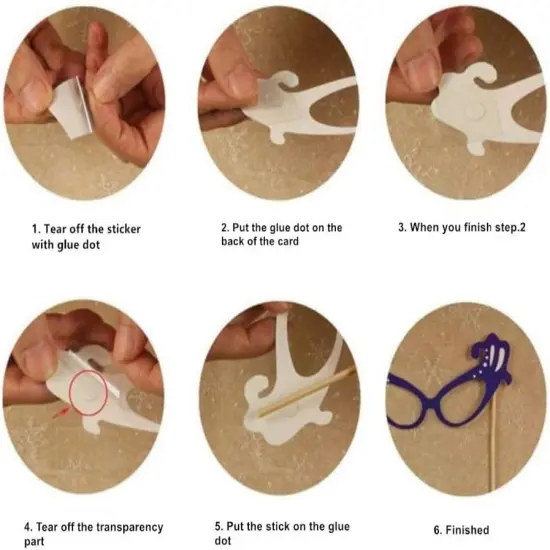 1. Tear off the sticker with glue dot

2. Put the glue dot on the back of the card

3. When you finish step.2

4. Tear off the transparency part

5. Put the stick on the glue dot

6. Finished