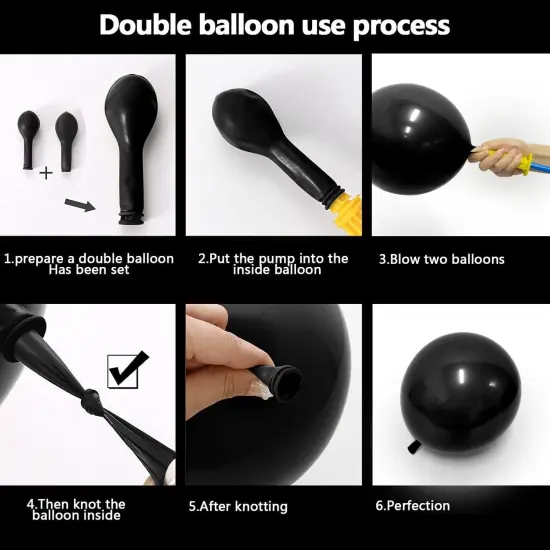 Double balloon use process

+

1.prepare a double balloon Has been set

2.Put the pump into the inside balloon

3.Blow two balloons

4.Then knot the balloon inside

5.After knotting

6.Perfection