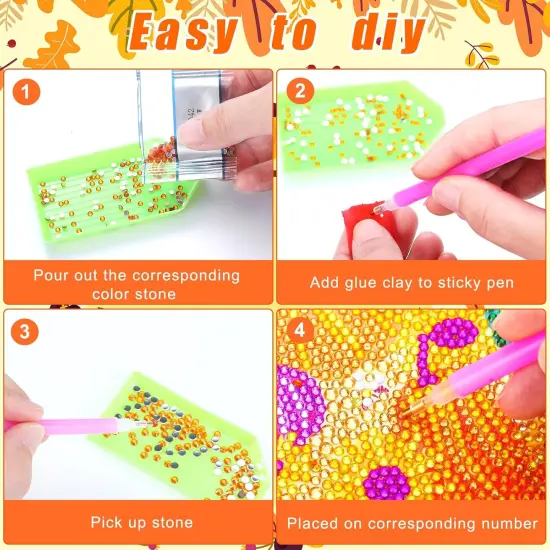 Easy to diy

1

Pour out the corresponding color stone

2

Add glue clay to sticky pen

3

Pick up stone

4

Placed on corresponding number