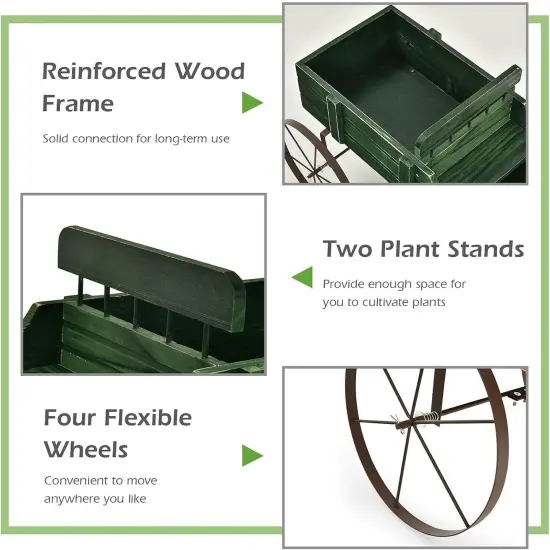 Reinforced Wood Frame

Solid connection for long-term use

Two Plant Stands

Provide enough space for you to cultivate plants

Four Flexible Wheels

Convenient to move anywhere you like