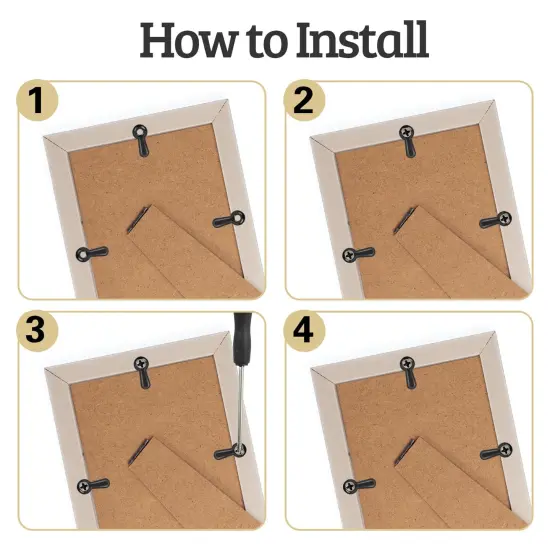 How to Install

1

2

3

4