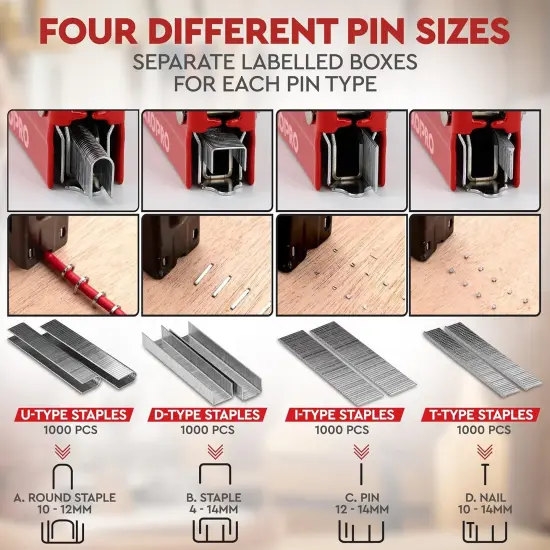 FOUR DIFFERENT PIN SIZES
SEPARATE LABELLED BOXES FOR EACH PIN TYPE

U-TYPE STAPLES
1000 PCS

A. ROUND STAPLE
10 - 12MM

D-TYPE STAPLES
1000 PCS

B. STAPLE
4 - 14MM

I-TYPE STAPLES
1000 PCS

C. PIN
12 - 14MM

T-TYPE STAPLES
1000 PCS

D. NAIL
10 - 14MM