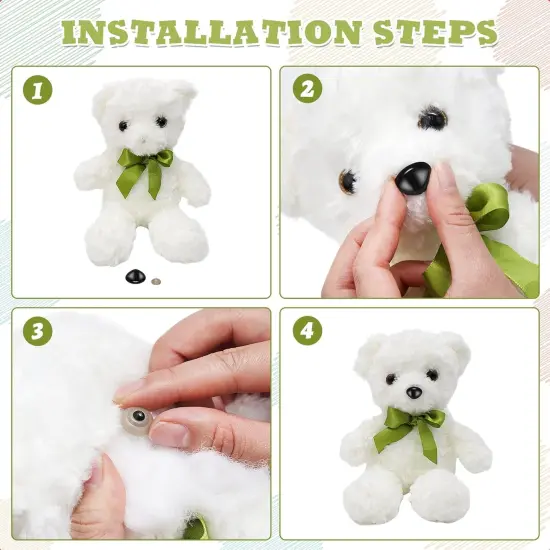 INSTALLATION STEPS

1

2

3

4