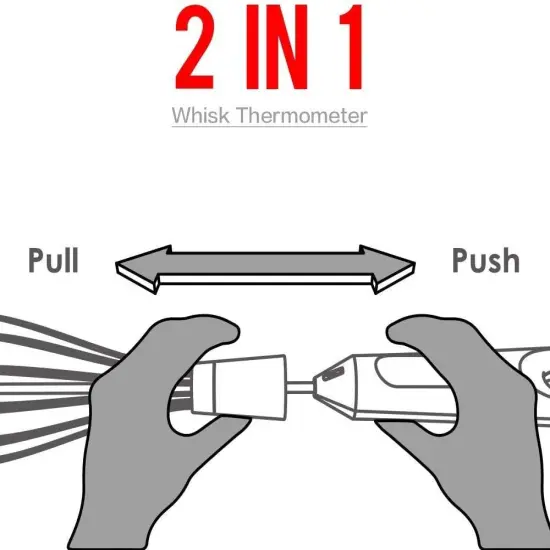 2 IN 1

Whisk Thermometer

Pull

Push