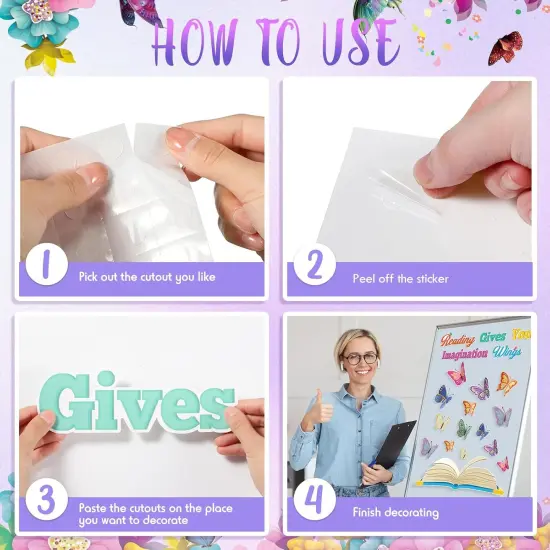 HOW TO USE

1
Pick out the cutout you like

2
Peel off the sticker

Gives

3
Paste the cutouts on the place you want to decorate

Reading Gives You
Imagination Wings

4
Finish decorating