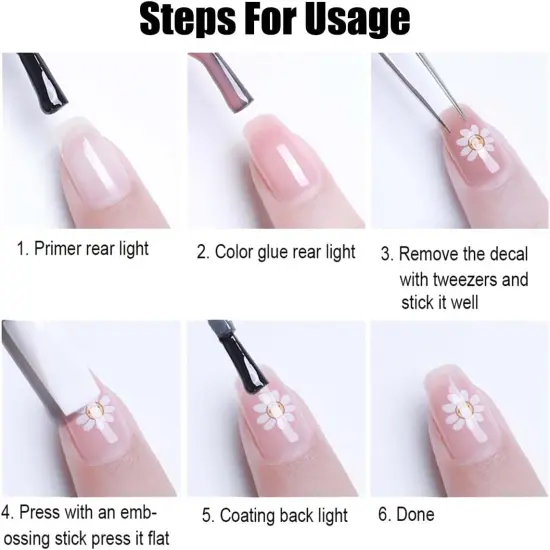 Steps For Usage

1. Primer rear light

2. Color glue rear light

3. Remove the decal with tweezers and stick it well

4. Press with an embossing stick press it flat

5. Coating back light

6. Done