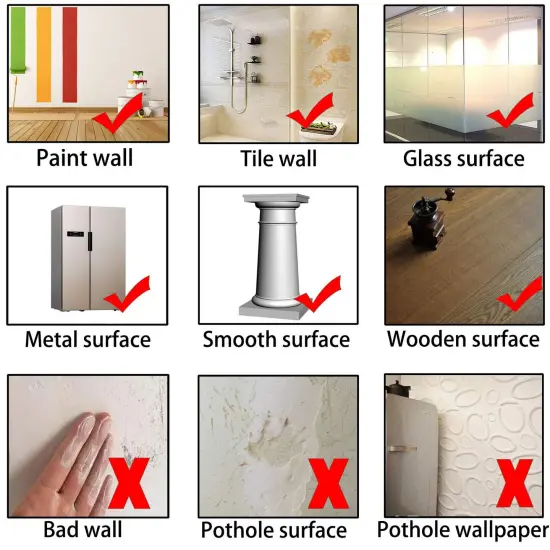 Paint wall

Tile wall

Glass surface

Metal surface

Smooth surface

Wooden surface

X
Bad wall

X
Pothole surface

X
Pothole wallpaper