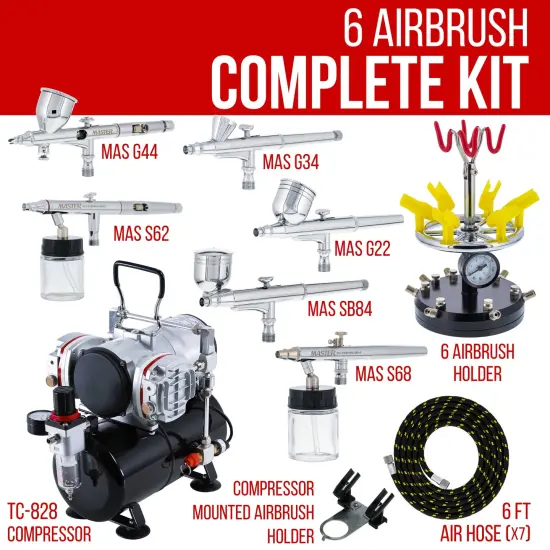 6 AIRBRUSH
COMPLETE KIT

MASTER

MAS G44

MAS G34

MASTER

MAS S62

MAS G22

MAS SB84

MASTER

MAS S68

6 AIRBRUSH HOLDER

TC-828 COMPRESSOR

COMPRESSOR MOUNTED AIRBRUSH HOLDER

6 FT AIR HOSE (X7)