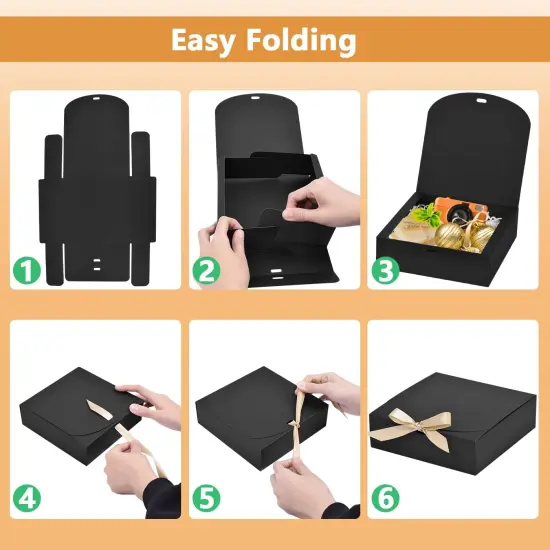 Easy Folding

1

2

3

4

5

6