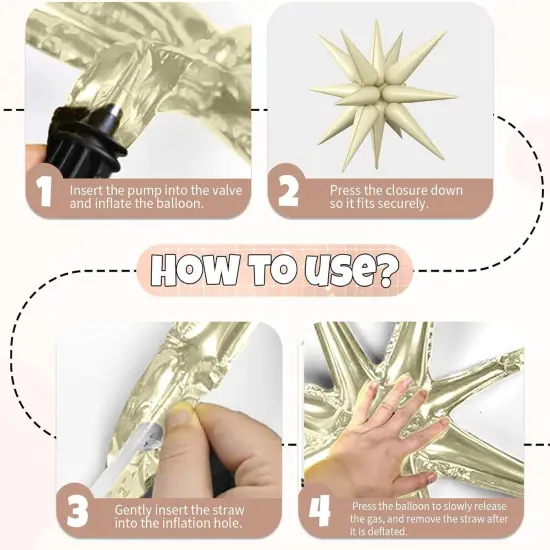 1 Insert the pump into the valve and inflate the balloon.

2 Press the closure down so it fits securely.

HOW TO USE?

3 Gently insert the straw into the inflation hole.

4 Press the balloon to slowly release the gas, and remove the straw after it is deflated.