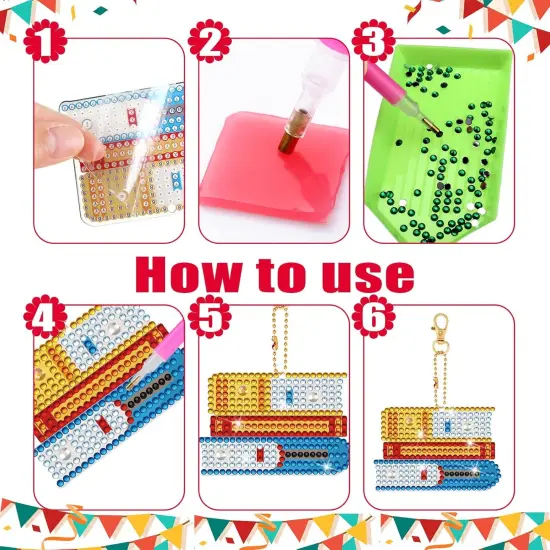 1

2

3

How to use

4

5

6