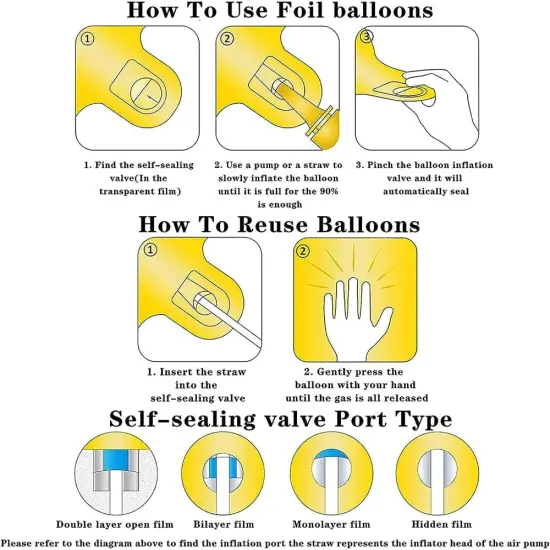 How To Use Foil balloons

①

②

③

1. Find the self-sealing valve(In the transparent film)

2. Use a pump or a straw to slowly inflate the balloon until it is full for the 90% is enough

3. Pinch the balloon inflation valve and it will automatically seal

How To Reuse Balloons

①

②

1. Insert the straw into the self-sealing valve

2. Gently press the balloon with your hand until the gas is all released

Self-sealing valve Port Type

Double layer open film

Bilayer film

Monolayer film

Hidden film

Please refer to the diagram above to find the inflation port the straw represents the inflator head of the air pump