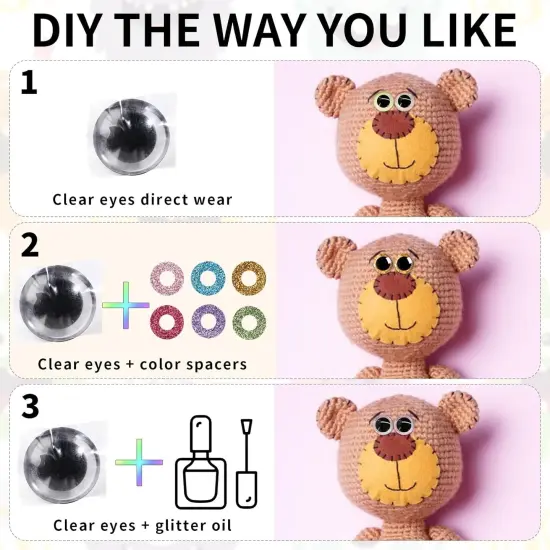 DIY THE WAY YOU LIKE

1

Clear eyes direct wear

2

Clear eyes + color spacers

3

Clear eyes + glitter oil