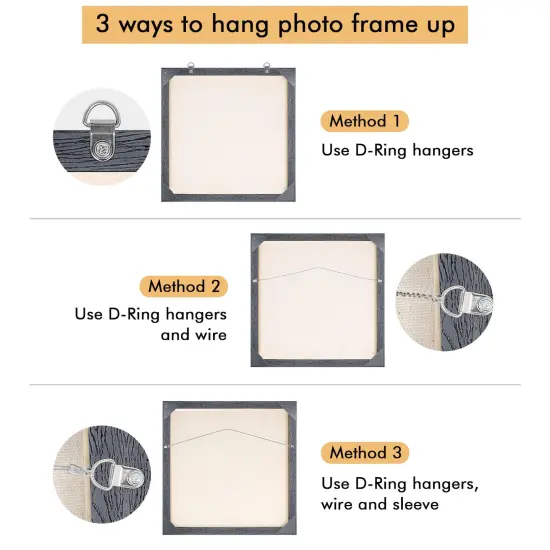 3 ways to hang photo frame up

Method 1
Use D-Ring hangers

Method 2
Use D-Ring hangers and wire

Method 3
Use D-Ring hangers, wire and sleeve