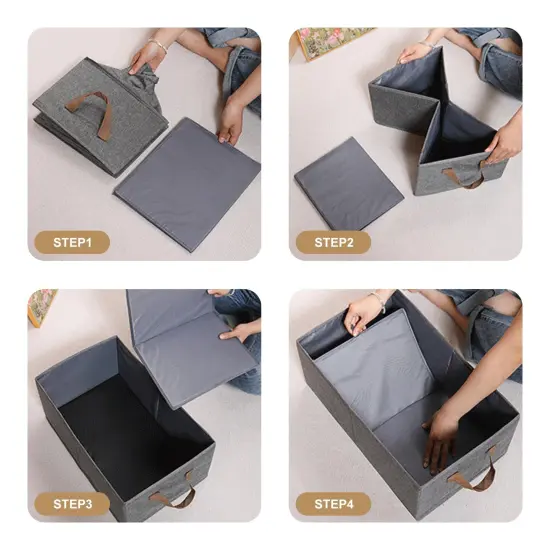 STEP1

STEP2

STEP3

STEP4