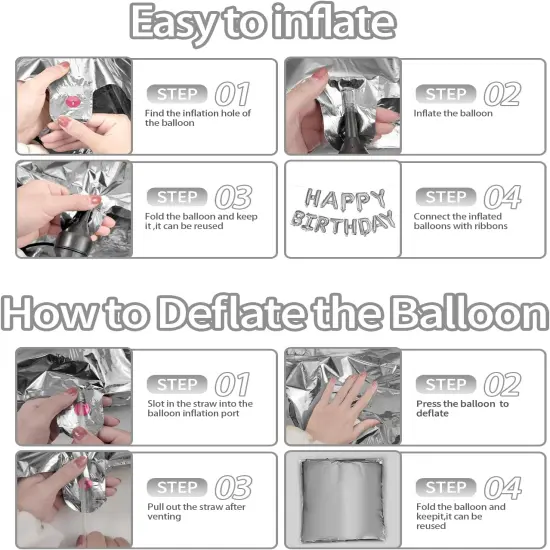 Easy to inflate

STEP 01
Find the inflation hole of the balloon

STEP 02
Inflate the balloon

STEP 03
Fold the balloon and keep it ,it can be reused

HAPPY BIRTHDAY

STEP 04
Connect the inflated balloons with ribbons

How to Deflate the Balloon

STEP 01
Slot in the straw into the balloon inflation port

STEP 02
Press the balloon to deflate

STEP 03
Pull out the straw after venting

STEP 04
Fold the balloon and keepit,it can be reused