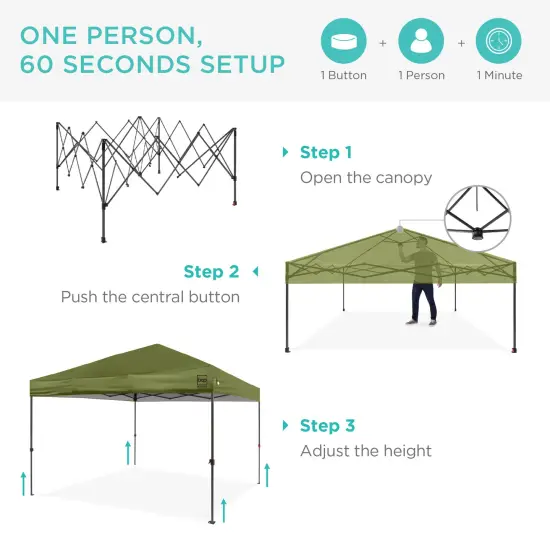 ONE PERSON,
60 SECONDS SETUP

1 Button + 1 Person + 1 Minute

Step 1
Open the canopy

Step 2
Push the central button

Step 3
Adjust the height