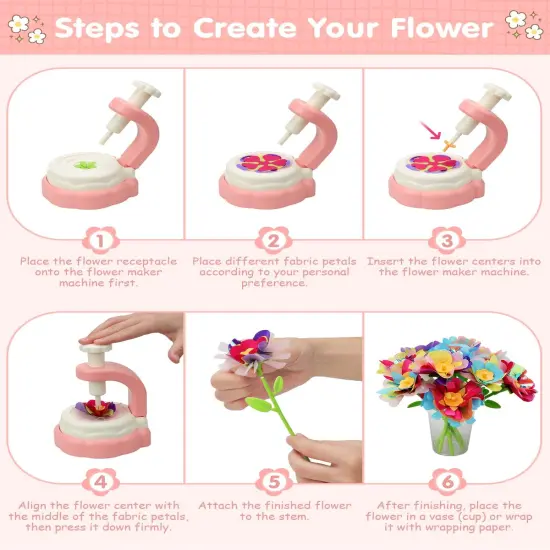 Steps to Create Your Flower

1
Place the flower receptacle onto the flower maker machine first.

2
Place different fabric petals according to your personal preference.

3
Insert the flower centers into the flower maker machine.

4
Align the flower center with the middle of the fabric petals, then press it down firmly.

5
Attach the finished flower to the stem.

6
After finishing, place the flower in a vase (cup) or wrap it with wrapping paper.