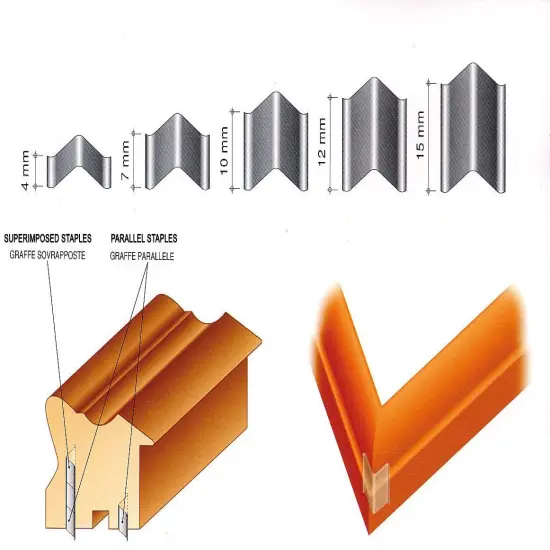 4 mm
7 mm
10 mm
12 mm
15 mm

SUPERIMPOSED STAPLES
GRAFFE SOVRAPPOSTE

PARALLEL STAPLES
GRAFFE PARALLELE