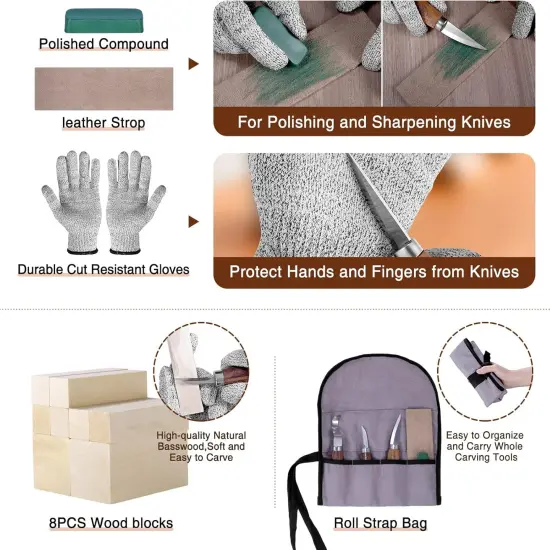 Polished Compound

leather Strop

For Polishing and Sharpening Knives

Durable Cut Resistant Gloves

Protect Hands and Fingers from Knives

High-quality Natural Basswood,Soft and Easy to Carve

8PCS Wood blocks

Easy to Organize and Carry Whole Carving Tools

Roll Strap Bag