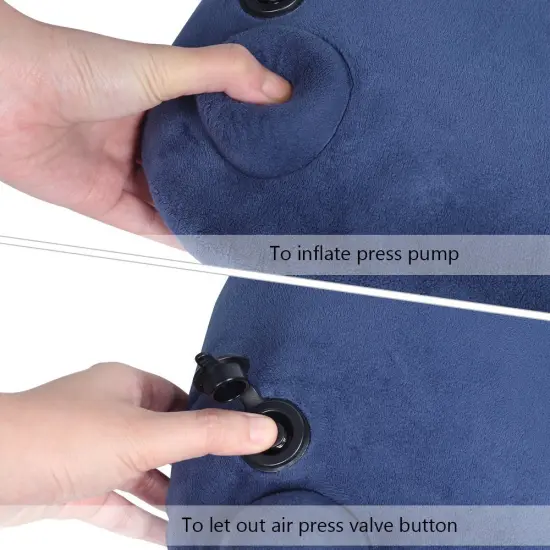 To inflate press pump

To let out air press valve button