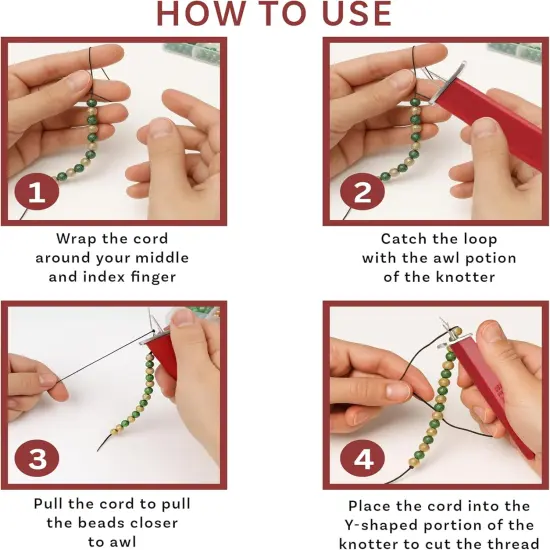 HOW TO USE

1

Wrap the cord around your middle and index finger

2

Catch the loop with the awl potion of the knotter

3

Pull the cord to pull the beads closer to awl

4

Place the cord into the Y-shaped portion of the knotter to cut the thread