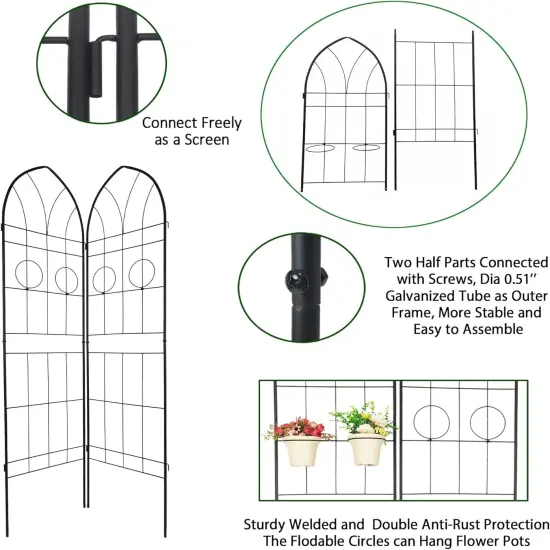 Connect Freely as a Screen

Two Half Parts Connected with Screws, Dia 0.51'' Galvanized Tube as Outer Frame, More Stable and Easy to Assemble

Sturdy Welded and Double Anti-Rust Protection
The Flodable Circles can Hang Flower Pots