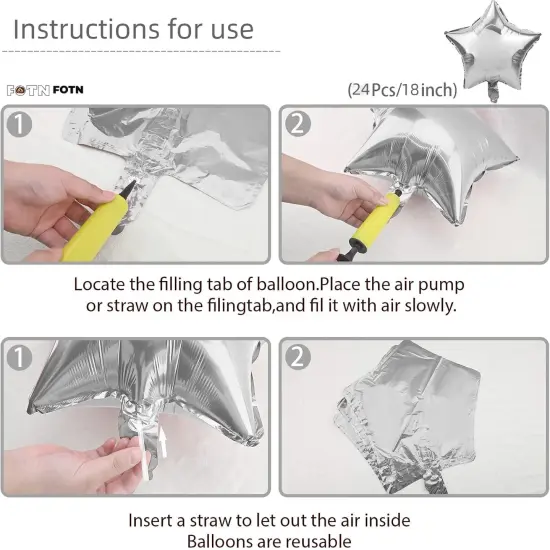 Instructions for use

FOTN FOTN

(24Pcs/18inch)

1

2

Locate the filling tab of balloon.Place the air pump or straw on the filingtab,and fil it with air slowly.

1

2

Insert a straw to let out the air inside
Balloons are reusable