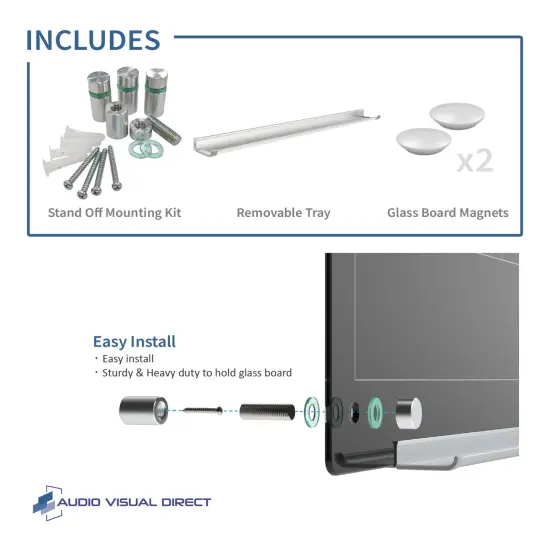 INCLUDES

x2

Stand Off Mounting Kit

Removable Tray

Glass Board Magnets

Easy Install

・Easy install
・Sturdy & Heavy duty to hold glass board

AUDIO VISUAL DIRECT