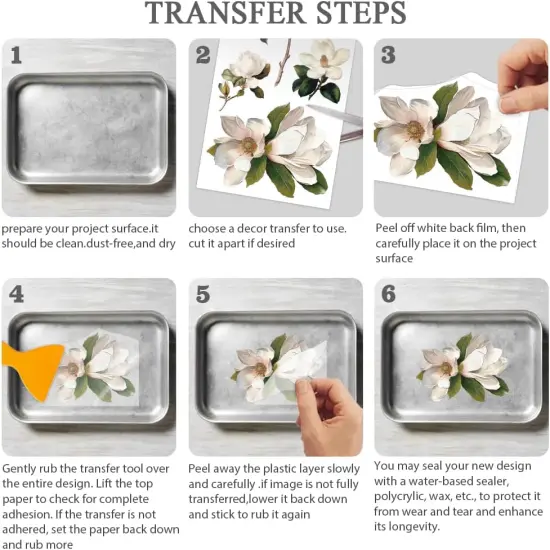 TRANSFER STEPS

1

prepare your project surface.it should be clean.dust-free,and dry

2

choose a decor transfer to use. cut it apart if desired

3

Peel off white back film, then carefully place it on the project surface

4

Gently rub the transfer tool over the entire design. Lift the top paper to check for complete adhesion. If the transfer is not adhered, set the paper back down and rub more

5

Peel away the plastic layer slowly and carefully .if image is not fully transferred,lower it back down and stick to rub it again

6

You may seal your new design with a water-based sealer, polycrylic, wax, etc., to protect it from wear and tear and enhance its longevity.