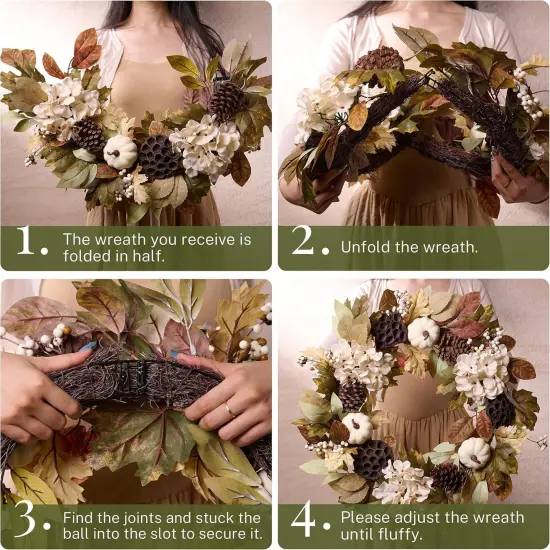 1. The wreath you receive is folded in half.

2. Unfold the wreath.

3. Find the joints and stuck the ball into the slot to secure it.

4. Please adjust the wreath until fluffy.