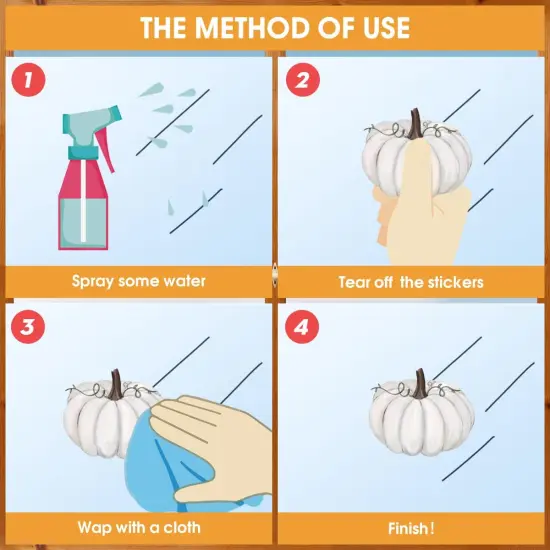 THE METHOD OF USE

1

Spray some water

2

Tear off the stickers

3

Wap with a cloth

4

Finish!