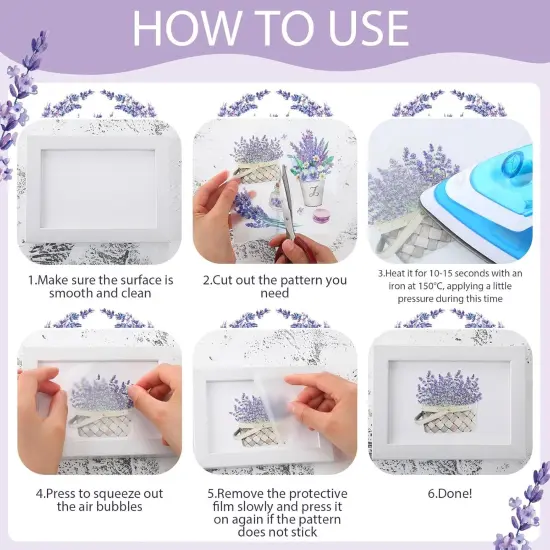 HOW TO USE

1.Make sure the surface is smooth and clean

2.Cut out the pattern you need

3.Heat it for 10-15 seconds with an iron at 150°C, applying a little pressure during this time

4.Press to squeeze out the air bubbles

5.Remove the protective film slowly and press it on again if the pattern does not stick

6.Done!